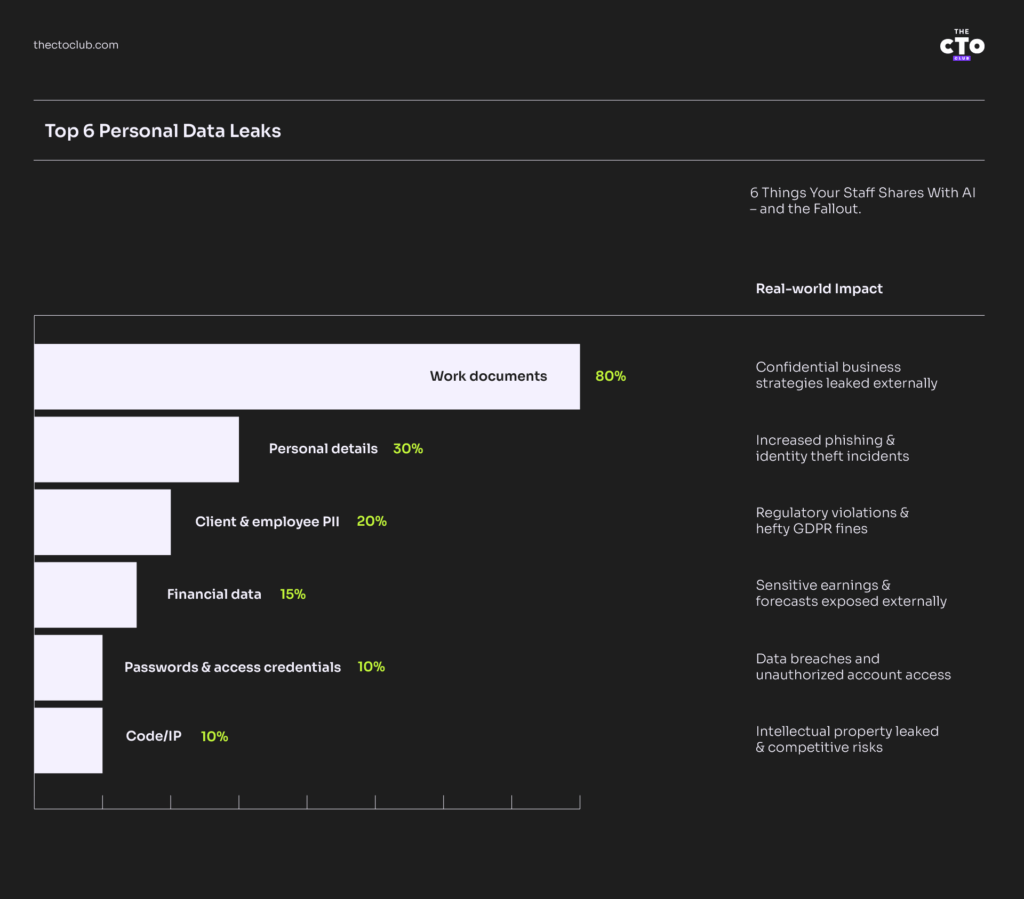 thectoclub.com

THE CTO CLUB

Top 6 Personal Data Leaks

6 Things Your Staff Shares With AI – and the Fallout.

Real-world Impact

Work documents 80%

Confidential business strategies leaked externally

Personal details 30%

Increased phishing & identity theft incidents

Client & employee PII 20%

Regulatory violations & hefty GDPR fines

Financial data 15%

Sensitive earnings & forecasts exposed externally

Passwords & access credentials 10%

Data breaches and unauthorized account access

Code/IP 10%

Intellectual property leaked & competitive risks